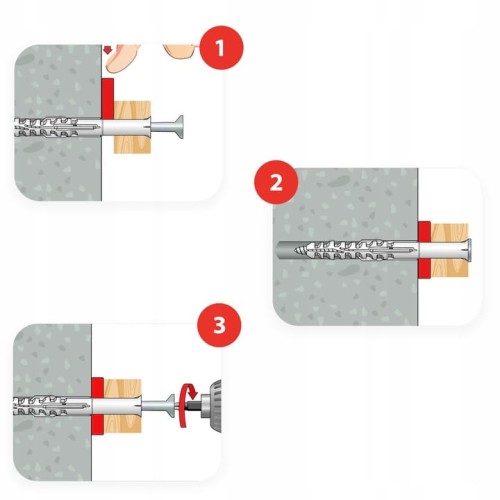 1

2

3